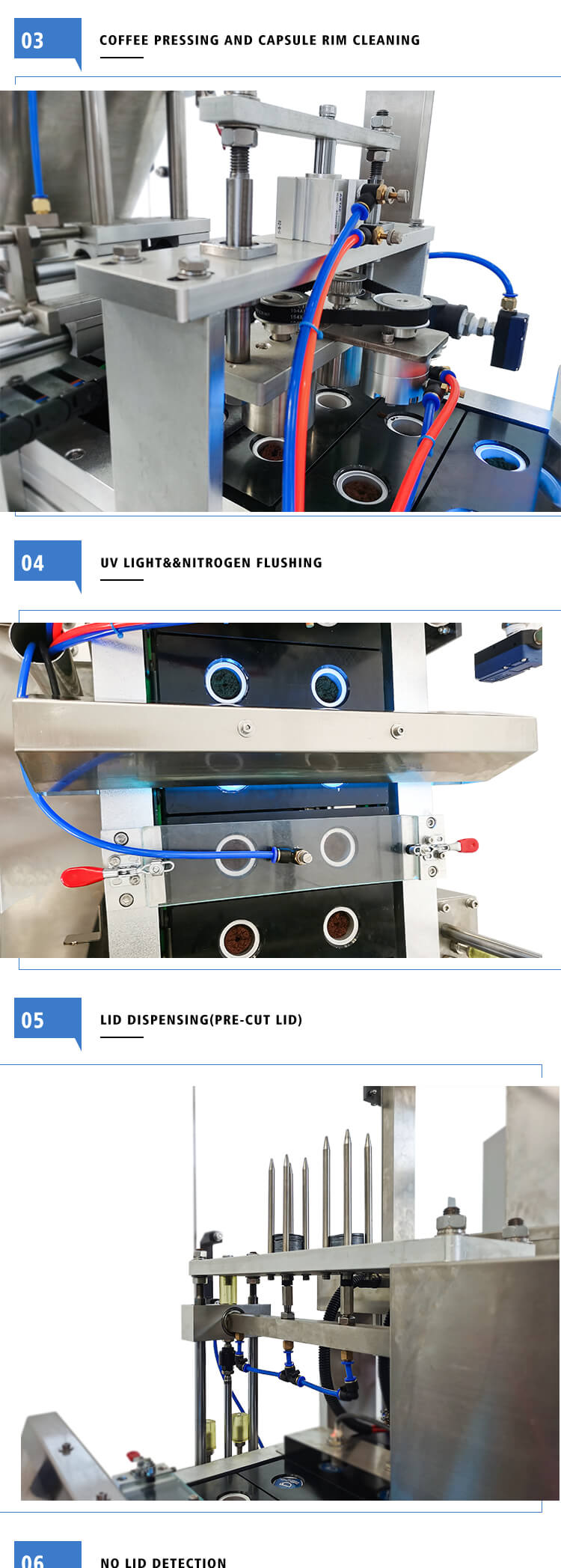 03

COFFEE PRESSING AND CAPSULE RIM CLEANING

04

UV LIGHT&&NITROGEN FLUSHING

05

LID DISPENSING(PRE-CUT LID)

06

NO LID DETECTION